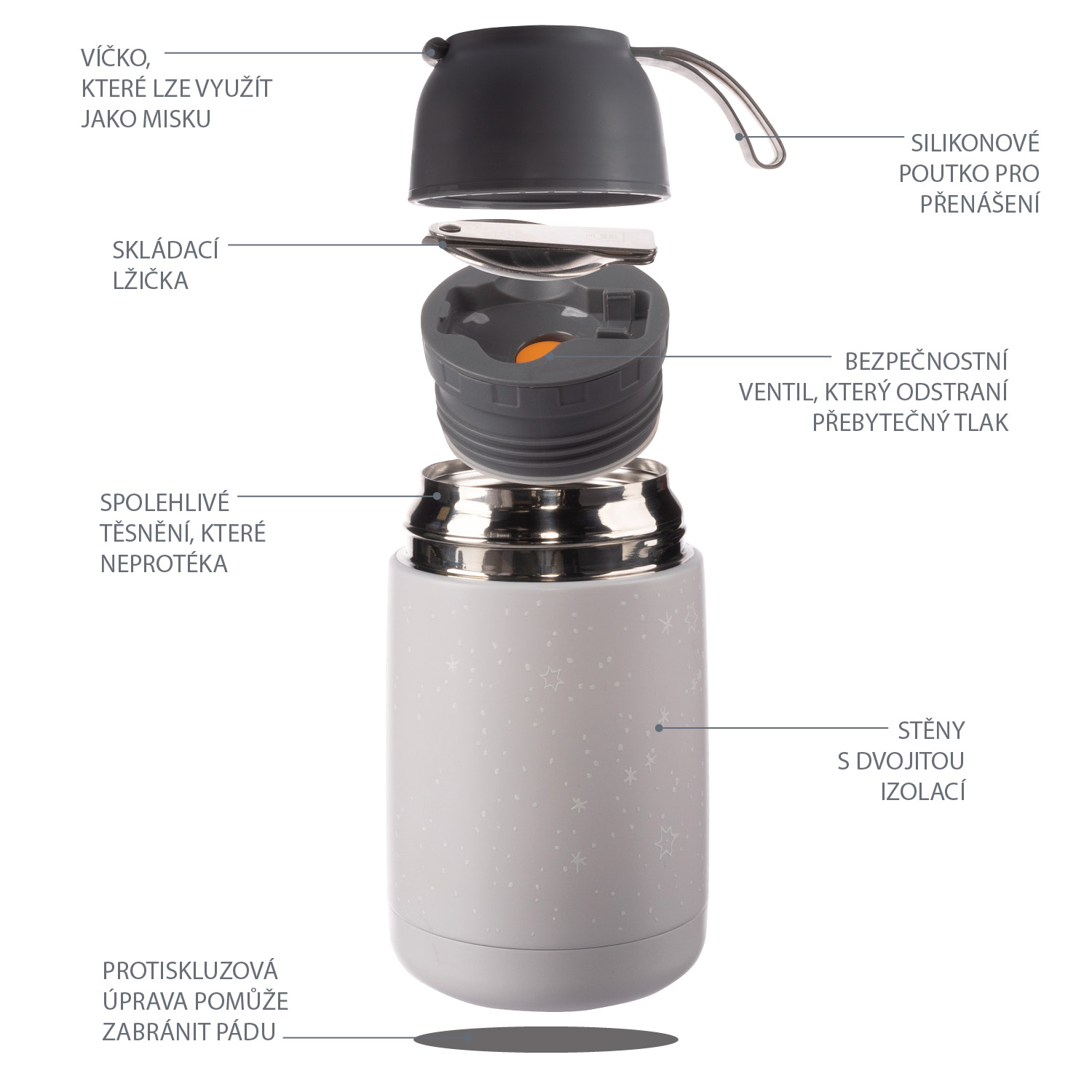 VÍČKO, KTERÉ LZE VYUŽÍT JAKO MISKU

SILIKONOVÉ POUTKO PRO PŘENÁŠENÍ

SKLÁDACÍ LŽIČKA

BEZPEČNOSTNÍ VENTIL, KTERÝ ODSTRANÍ PŘEBYTEČNÝ TLAK

SPOLEHLIVÉ TĚSNĚNÍ, KTERÉ NEPROTÉKA

STĚNY S DVOJITOU IZOLACÍ

PROTISKLUZOVÁ ÚPRAVA POMŮŽE ZABRÁNIT PÁDU