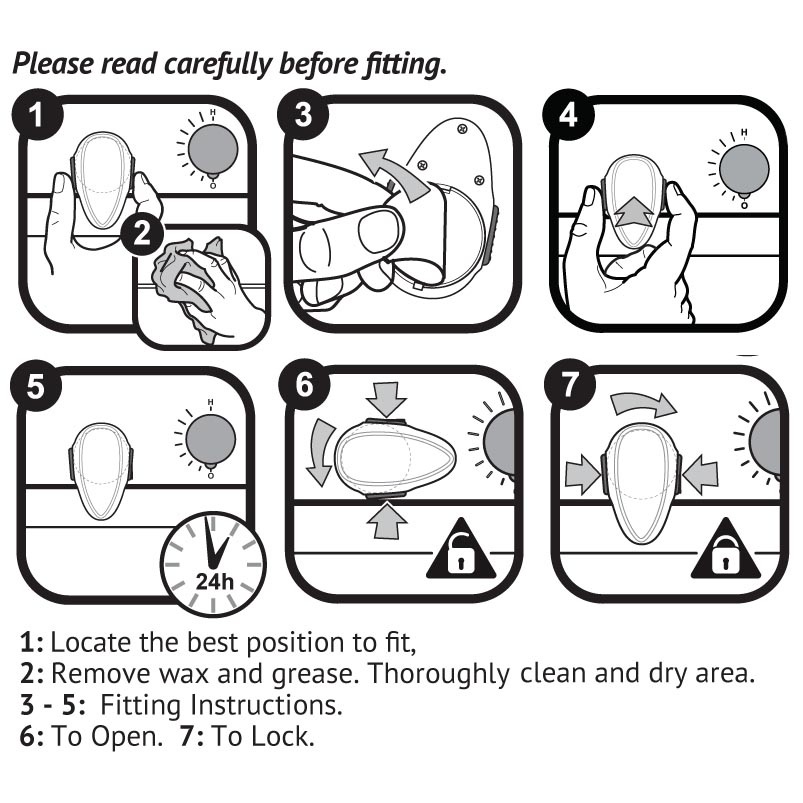 Please read carefully before fitting.

1

H

O

2

3

4

H

O

5

H

O

24h

6

7

1: Locate the best position to fit,
2: Remove wax and grease. Thoroughly clean and dry area.
3 - 5: Fitting Instructions.
6: To Open. 7: To Lock.